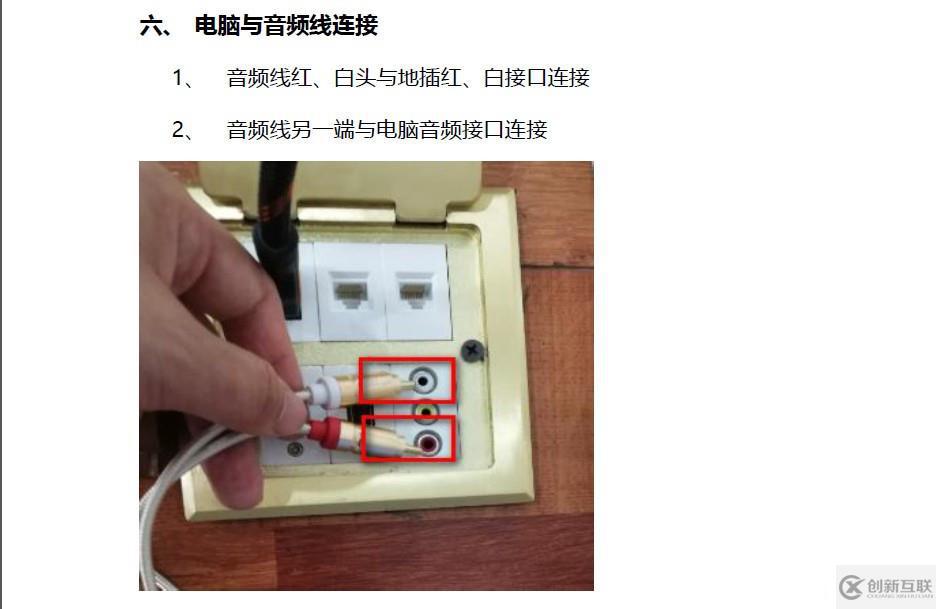 六、 电脑与音频线连接

1、 音频线红、白头与地插红、白接口连接

2、 音频线另一端与电脑音频接口连接

创新互联